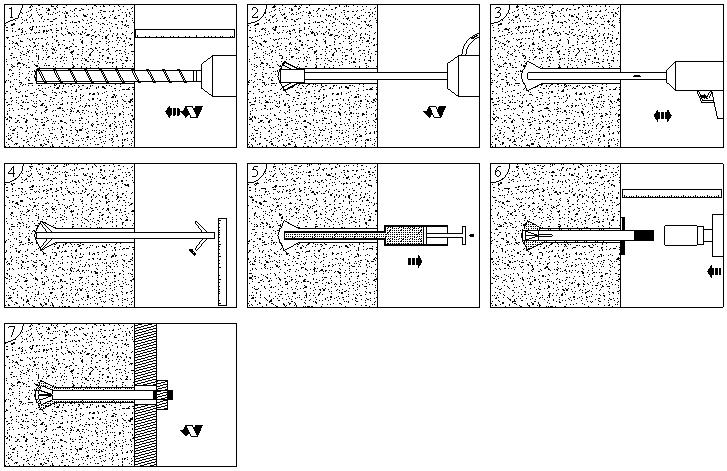 1
2
3
4
5
6
7